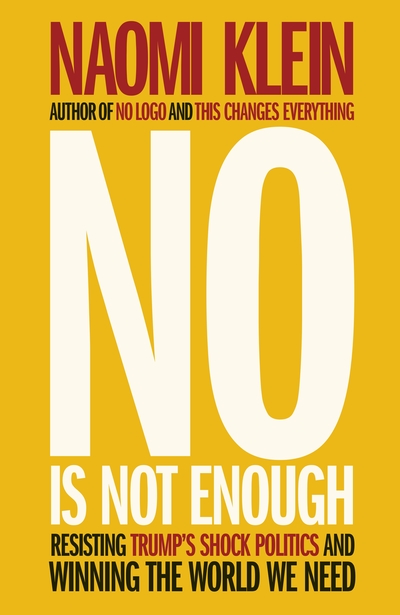 NAOMI KLEIN
AUTHOR OF NO LOGO AND THIS CHANGES EVERYTHING

NO
IS NOT ENOUGH

RESISTING TRUMP'S SHOCK POLITICS AND WINNING THE WORLD WE NEED